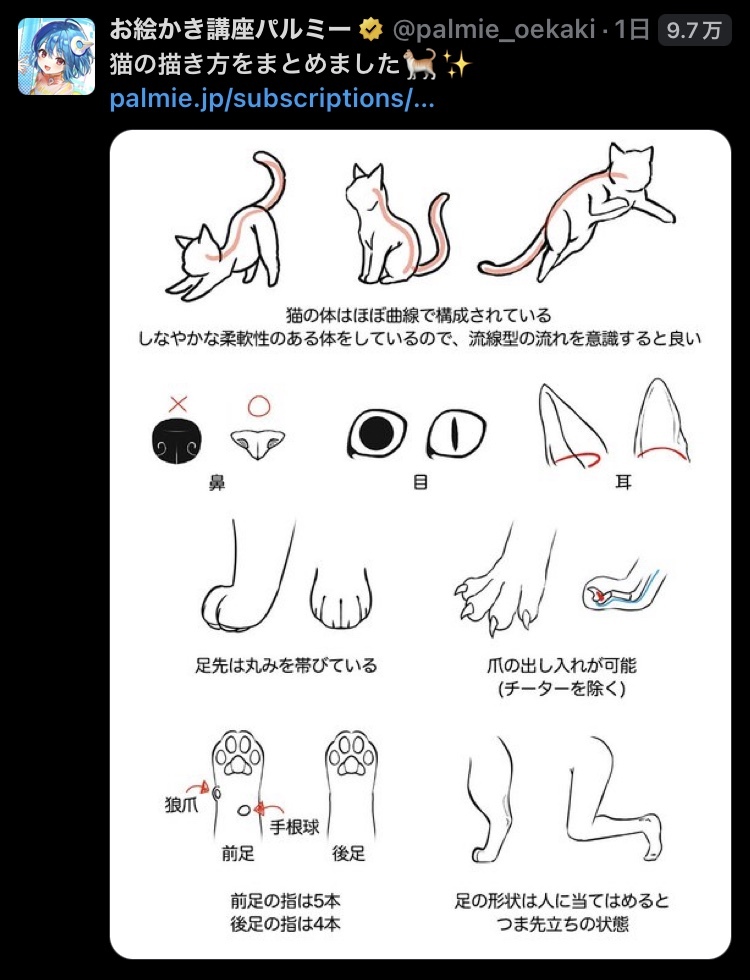 お絵かき講座パルミー @palmie_oekaki · 1日 9.7万
猫の描き方をまとめました🐈✨
palmie.jp/subscriptions/...

猫の体はほぼ曲線で構成されている
しなやかな柔軟性のある体をしているので、流線型の流れを意識すると良い

×
○
鼻
目
耳

足先は丸みを帯びている

爪の出し入れが可能
(チーターを除く)

狼爪
手根球
前足
後足

前足の指は5本
後足の指は4本

足の形状は人に当てはめると
つま先立ちの状態